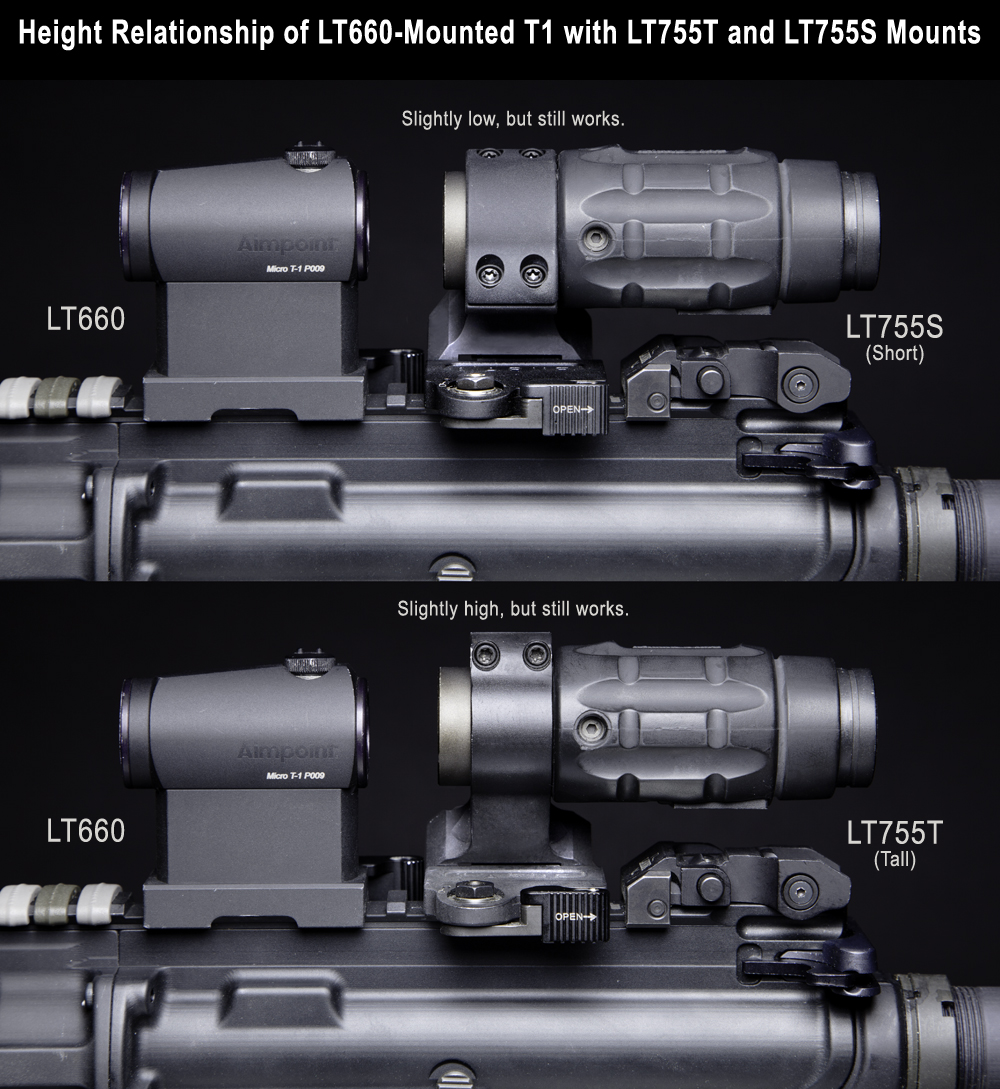 Height Relationship of LT660-Mounted T1 with LT755T and LT755S Mounts

Slightly low, but still works.

Aimpoint
Micro T-1 P009

LT660

LT755S
(Short)

OPEN→

Slightly high, but still works.

Aimpoint
Micro T-1 P009

LT660

LT755T
(Tall)

OPEN→